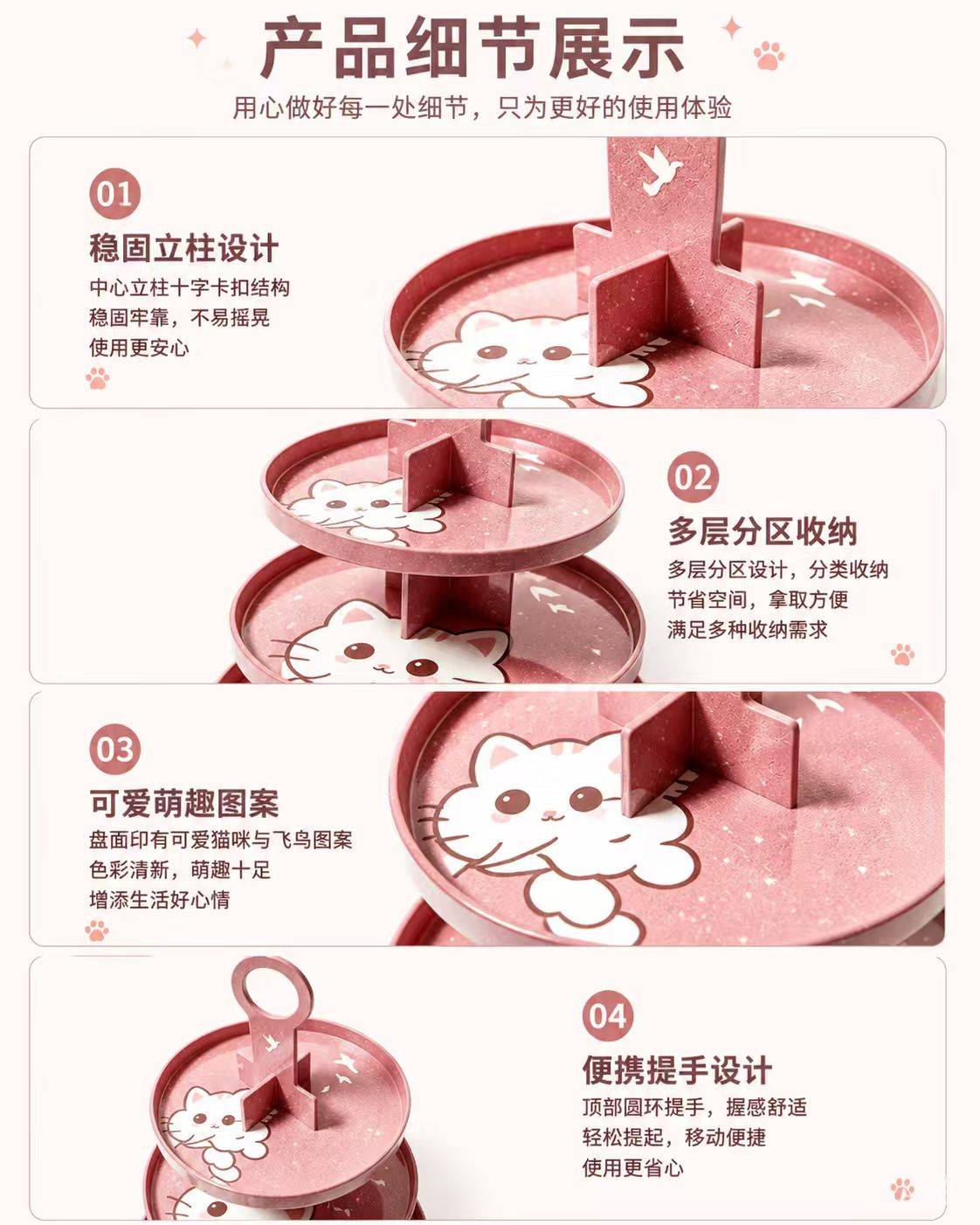 产品细节展示

用心做好每一处细节，只为更好的使用体验

01

稳固立柱设计

中心立柱十字卡扣结构
稳固牢靠，不易摇晃
使用更安心

02

多层分区收纳

多层分区设计，分类收纳
节省空间，拿取方便
满足多种收纳需求

03

可爱萌趣图案

盘面印有可爱猫咪与飞鸟图案
色彩清新，萌趣十足
增添生活好心情

04

便携提手设计

顶部圆环提手，握感舒适
轻松提起，移动便捷
使用更省心