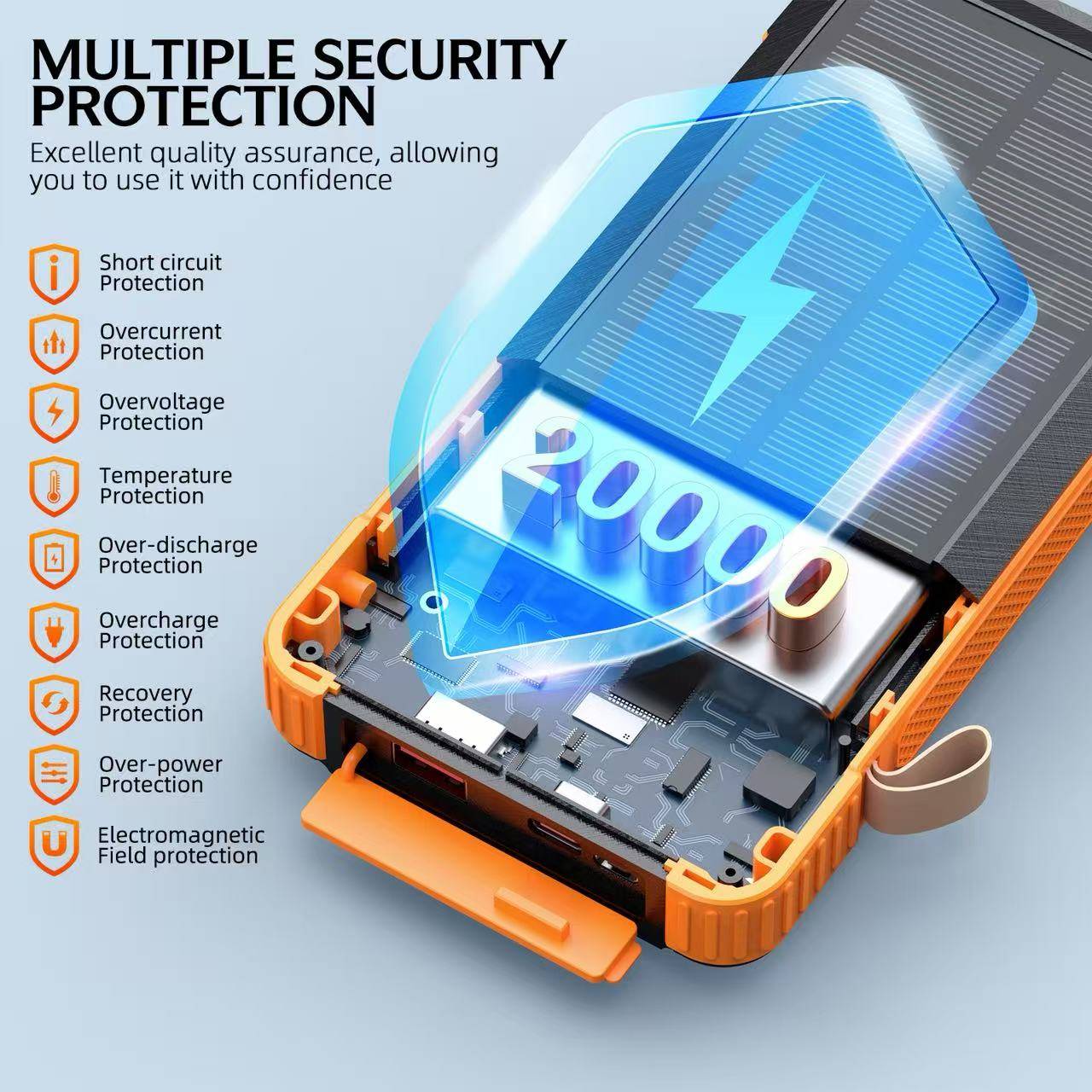 MULTIPLE SECURITY PROTECTION

Excellent quality assurance, allowing you to use it with confidence

Short circuit Protection

Overcurrent Protection

Overvoltage Protection

Temperature Protection

Over-discharge Protection

Overcharge Protection

Recovery Protection

Over-power Protection

Electromagnetic Field protection

20000