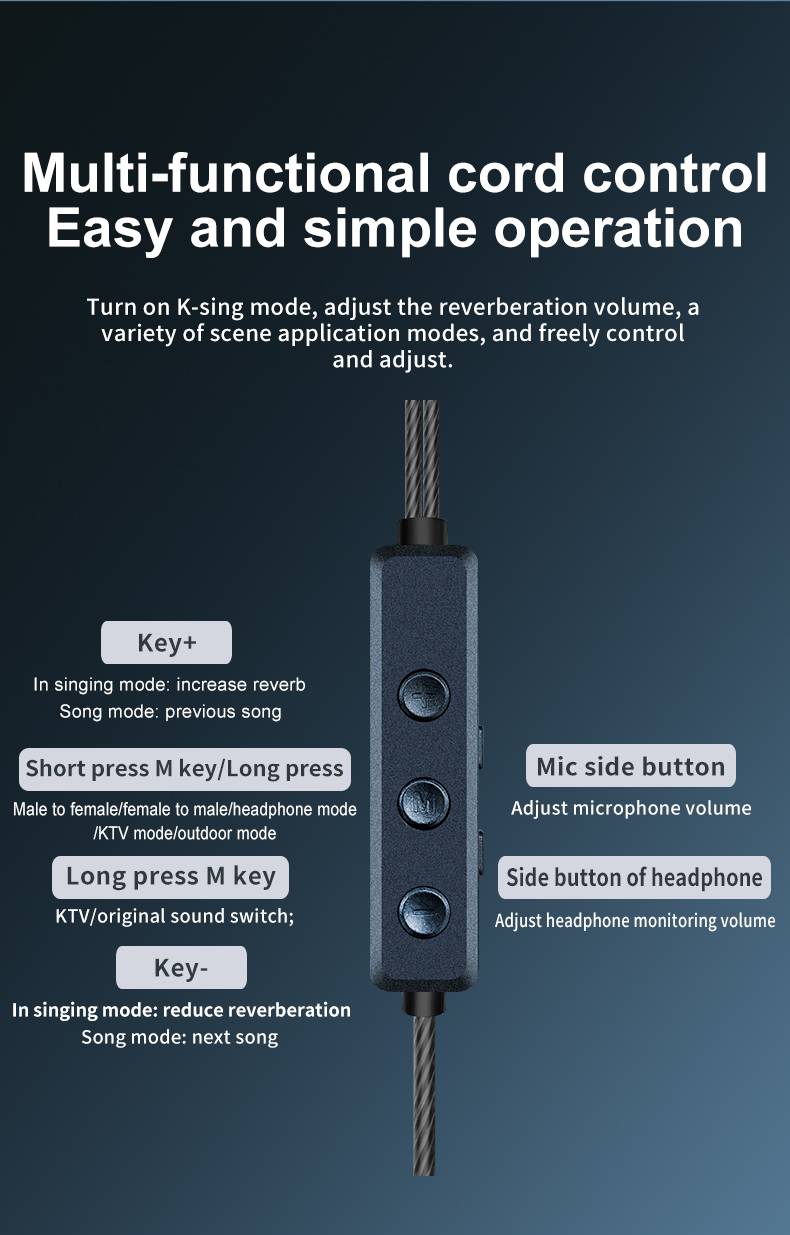 Multi-functional cord control
Easy and simple operation

Turn on K-sing mode, adjust the reverberation volume, a variety of scene application modes, and freely control and adjust.

Key+

In singing mode: increase reverb
Song mode: previous song

Short press M key/Long press

Male to female/female to male/headphone mode /KTV mode/outdoor mode

Long press M key

KTV/original sound switch;

Key-

In singing mode: reduce reverberation
Song mode: next song

+

M

-

Mic side button

Adjust microphone volume

Side button of headphone

Adjust headphone monitoring volume