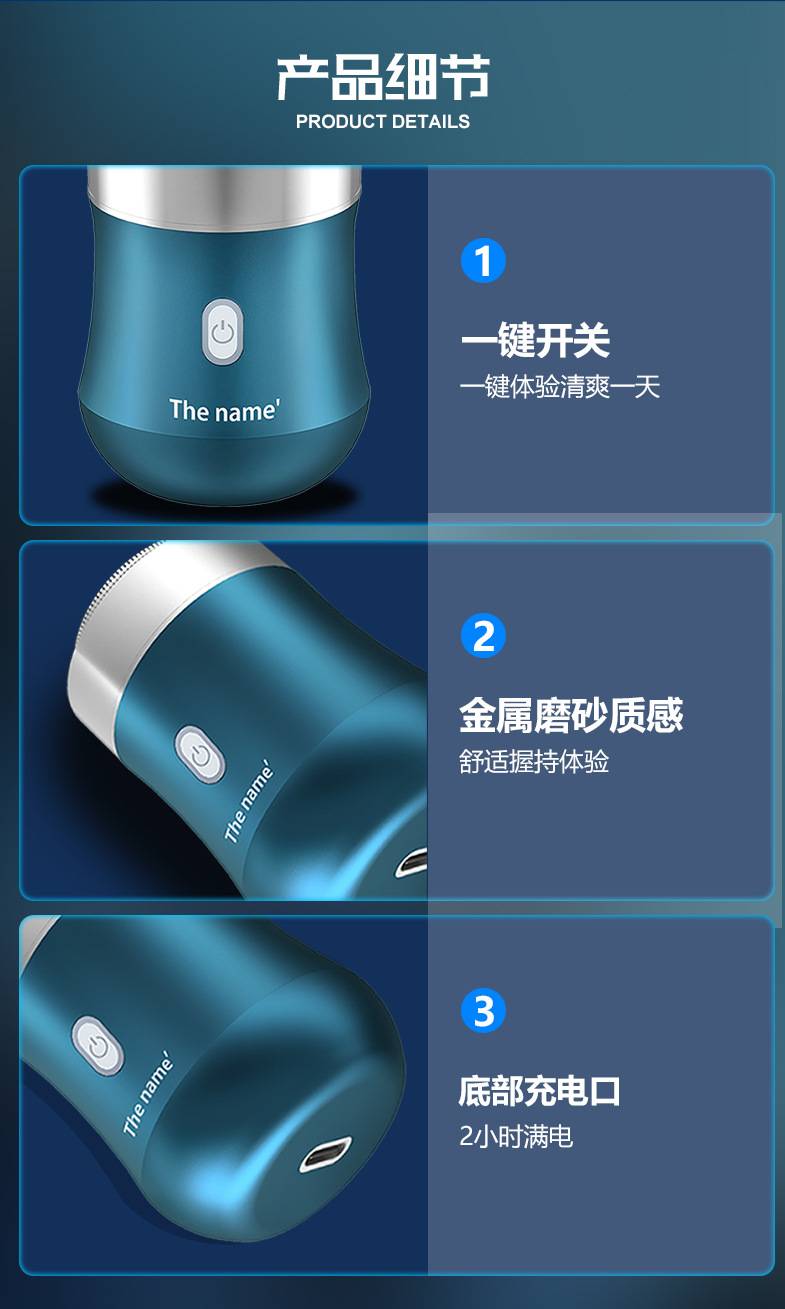 产品细节
PRODUCT DETAILS

The name'

1

一键开关
一键体验清爽一天

The name'

2

金属磨砂质感
舒适握持体验

The name'

3

底部充电口
2小时满电