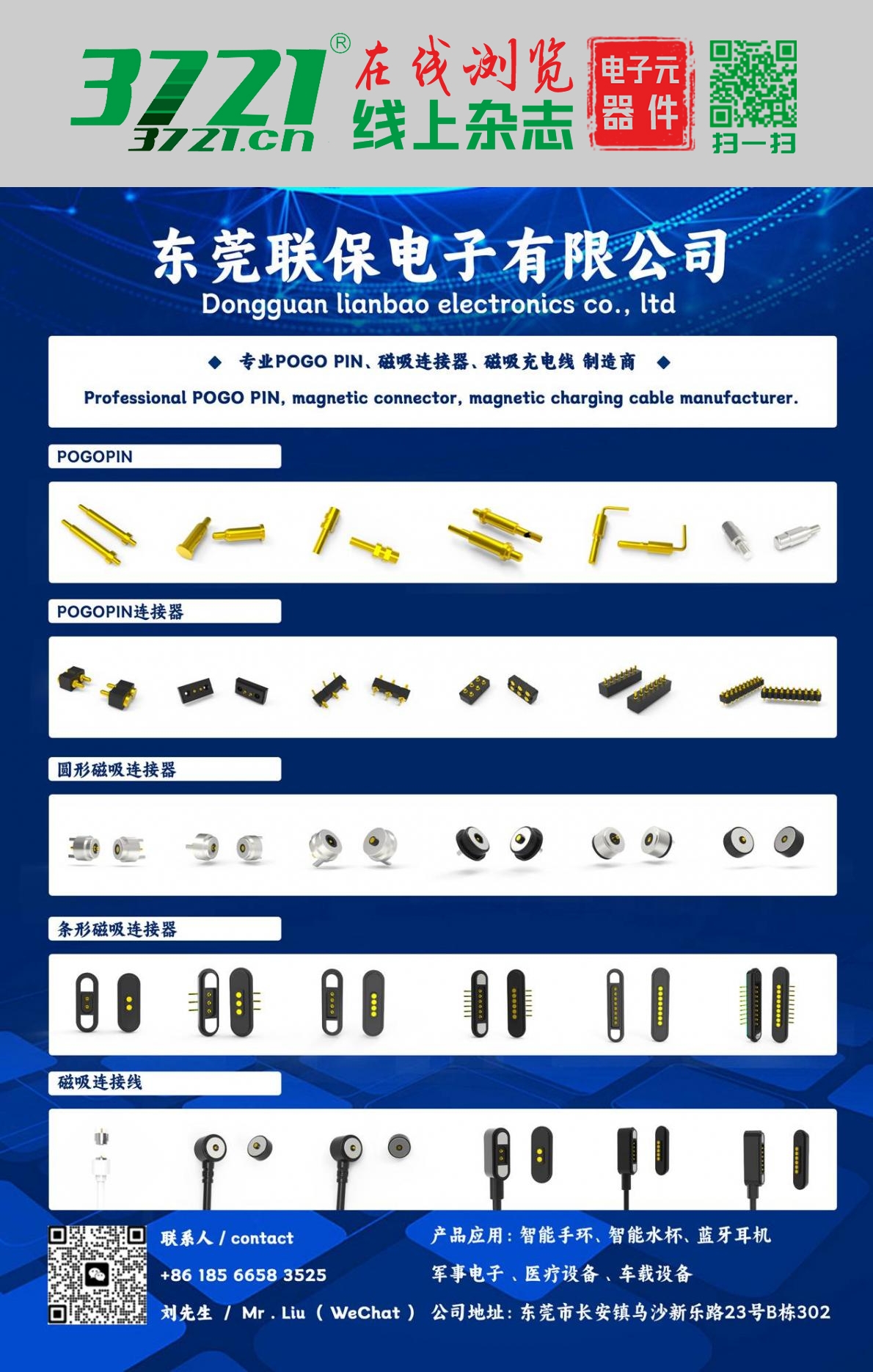 3721®
3721.cn
在线浏览
线上杂志
电子元器件
扫一扫

东莞联保电子有限公司
Dongguan lianbao electronics co., ltd

◆ 专业POGO PIN、磁吸连接器、磁吸充电线 制造商 ◆
Professional POGO PIN, magnetic connector, magnetic charging cable manufacturer.

POGOPIN

POGOPIN连接器

圆形磁吸连接器

条形磁吸连接器

磁吸连接线

联系人 / contact
+86 185 6658 3525
刘先生 / Mr . Liu ( WeChat )

产品应用：智能手环、智能水杯、蓝牙耳机
军事电子 、医疗设备 、车载设备
公司地址：东莞市长安镇乌沙新乐路23号B栋302