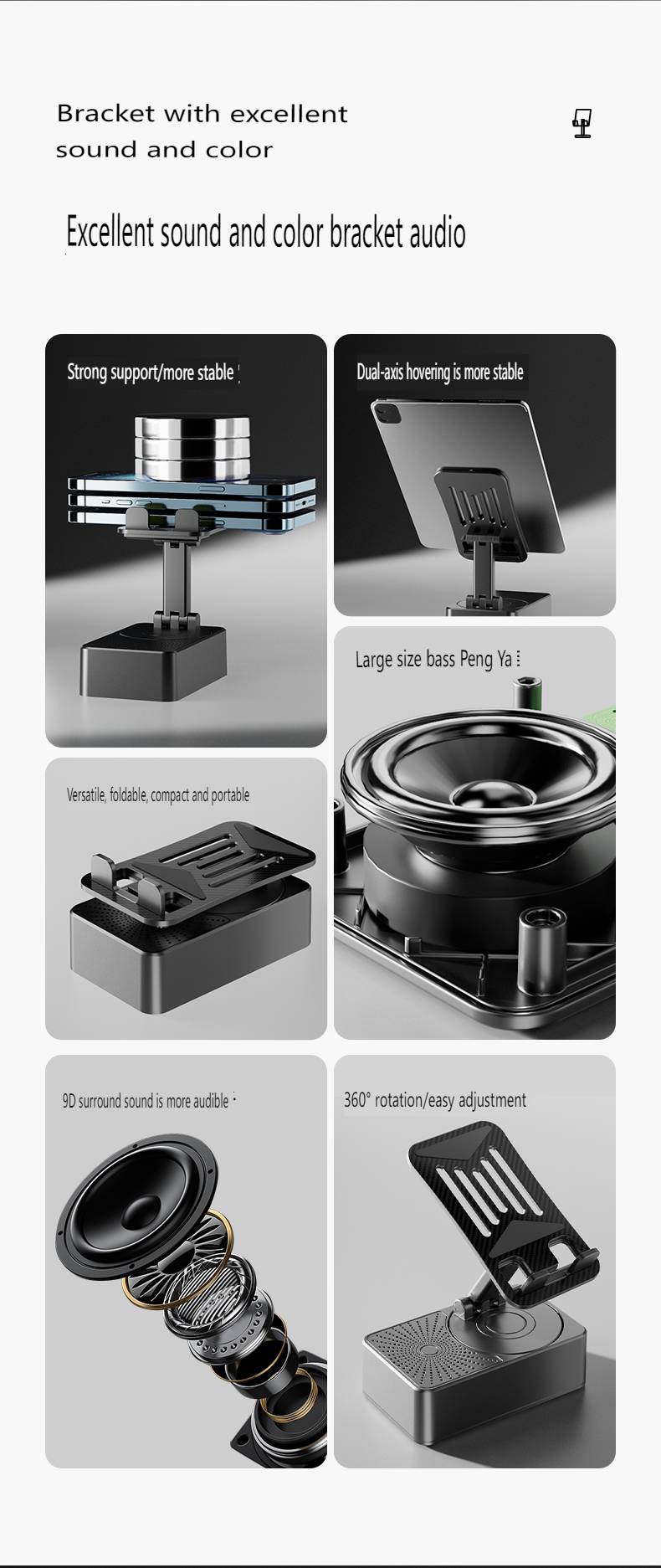 Bracket with excellent sound and color

Excellent sound and color bracket audio

Strong support/more stable

Dual-axis hovering is more stable

Large size bass Peng Ya

Versatile, foldable, compact and portable

9D surround sound is more audible

360° rotation/easy adjustment